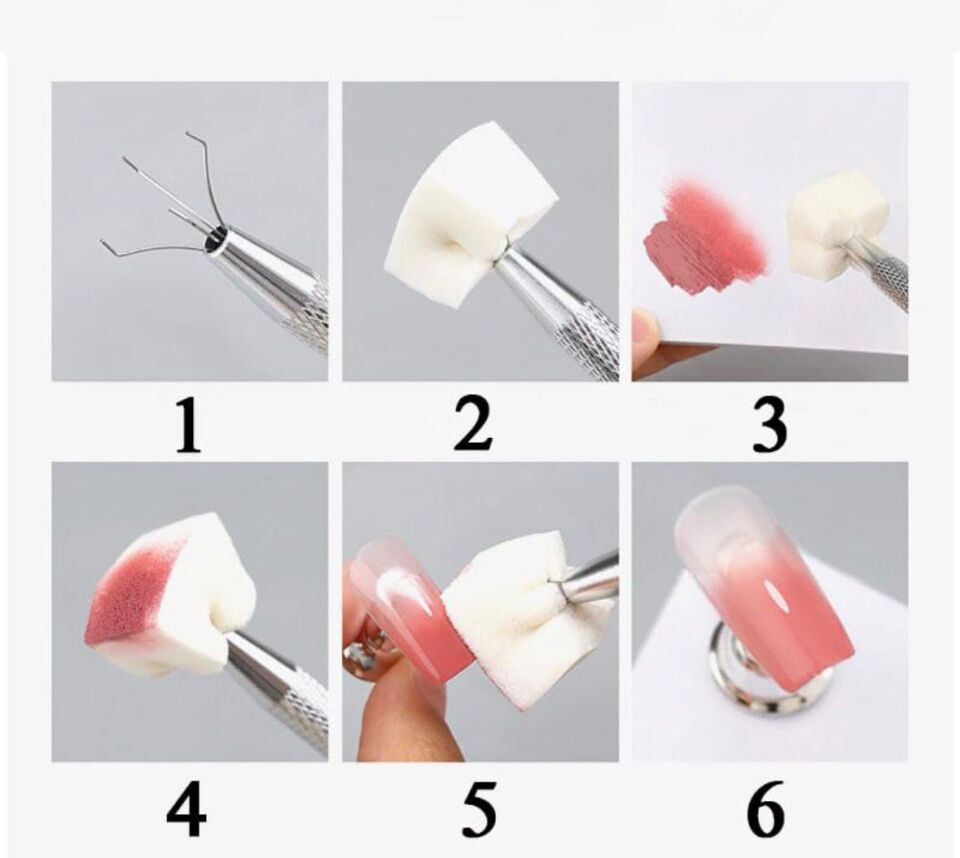 1

2

3

4

5

6